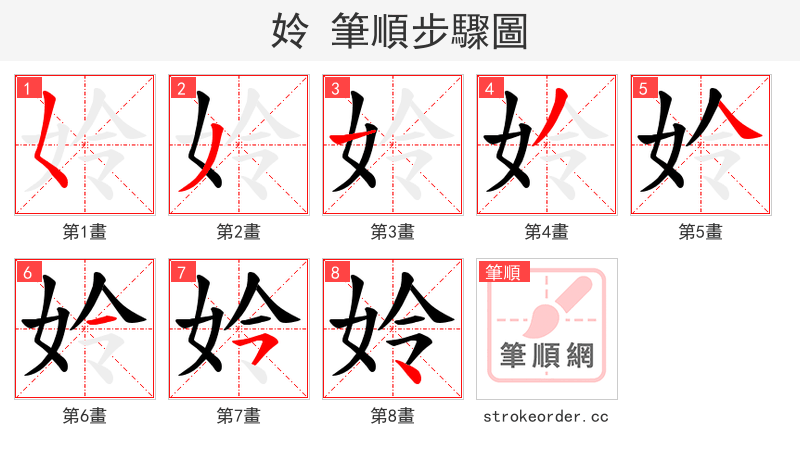 姈 筆順步驟圖

1 第1畫
2 第2畫
3 第3畫
4 第4畫
5 第5畫
6 第6畫
7 第7畫
8 第8畫

筆順
筆順網
strokeorder.cc