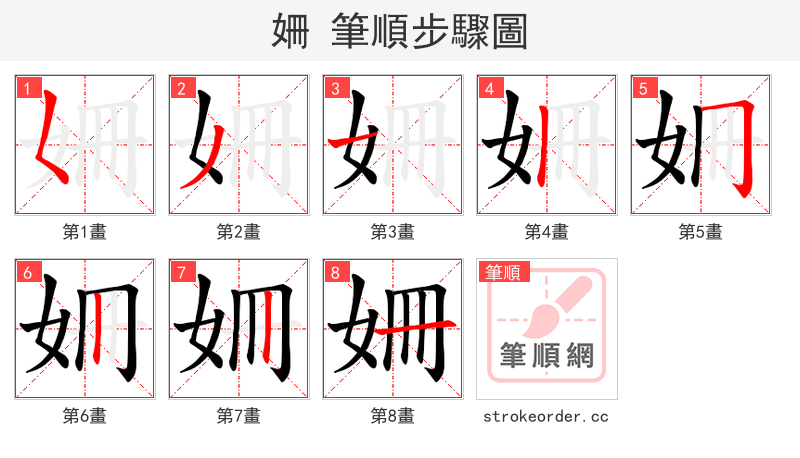 姍 筆順步驟圖

1
第1畫

2
第2畫

3
第3畫

4
第4畫

5
第5畫

6
第6畫

7
第7畫

8
第8畫

筆順
筆順網

strokeorder.cc