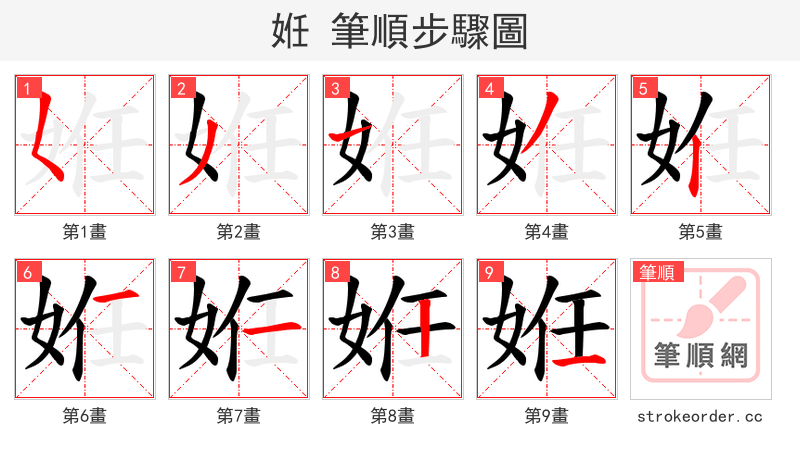 姙 筆順步驟圖

1
第1畫

2
第2畫

3
第3畫

4
第4畫

5
第5畫

6
第6畫

7
第7畫

8
第8畫

9
第9畫

筆順
筆順網

strokeorder.cc