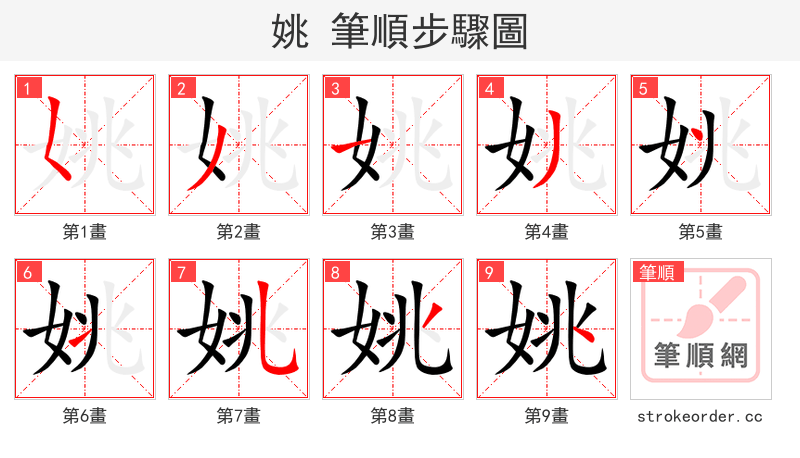 姚 筆順步驟圖

1 第1畫
2 第2畫
3 第3畫
4 第4畫
5 第5畫
6 第6畫
7 第7畫
8 第8畫
9 第9畫

筆順
筆順網
strokeorder.cc