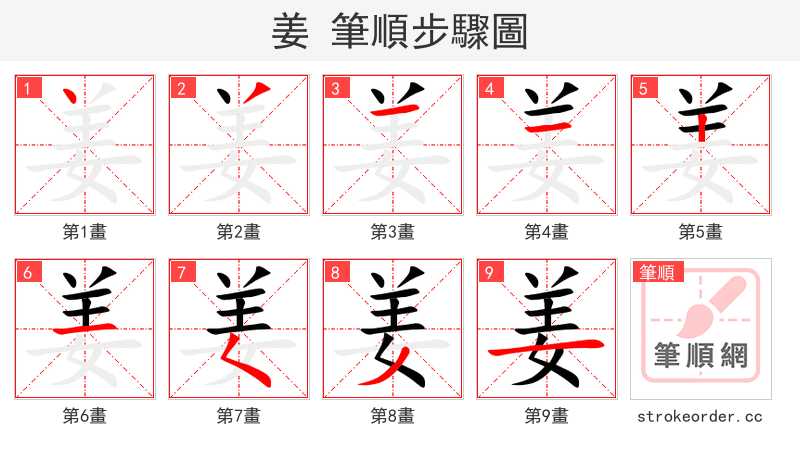 姜 筆順步驟圖

1
第1畫

2
第2畫

3
第3畫

4
第4畫

5
第5畫

6
第6畫

7
第7畫

8
第8畫

9
第9畫

筆順
筆順網
strokeorder.cc