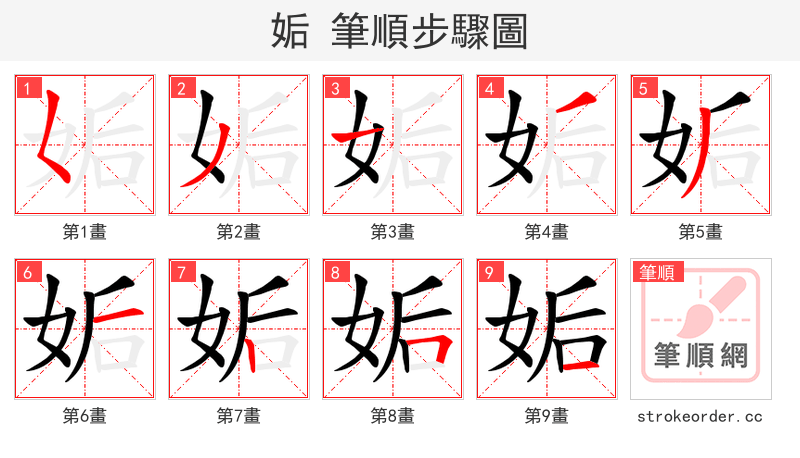 姤 筆順步驟圖

1
第1畫

2
第2畫

3
第3畫

4
第4畫

5
第5畫

6
第6畫

7
第7畫

8
第8畫

9
第9畫

筆順
筆順網

strokeorder.cc