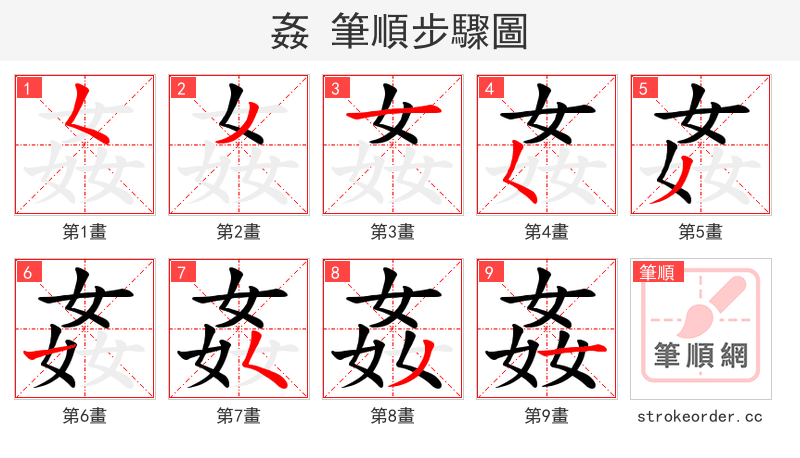 姦 筆順步驟圖

1
第1畫

2
第2畫

3
第3畫

4
第4畫

5
第5畫

6
第6畫

7
第7畫

8
第8畫

9
第9畫

筆順
筆順網
strokeorder.cc