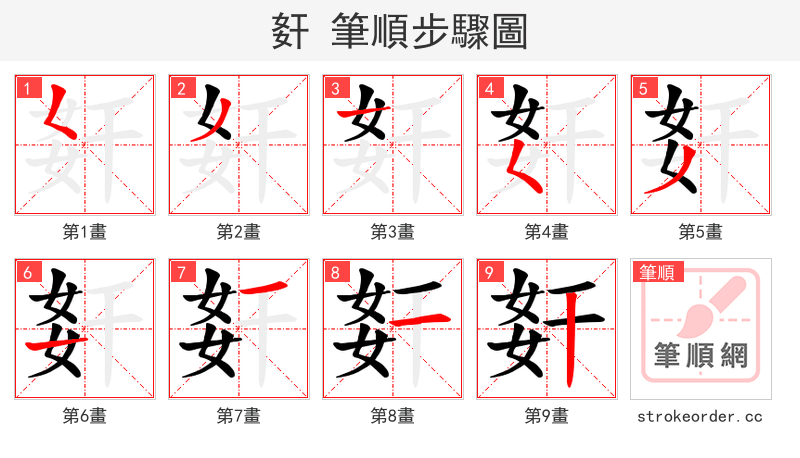 姧 筆順步驟圖

1
第1畫

2
第2畫

3
第3畫

4
第4畫

5
第5畫

6
第6畫

7
第7畫

8
第8畫

9
第9畫

筆順
筆順網
strokeorder.cc