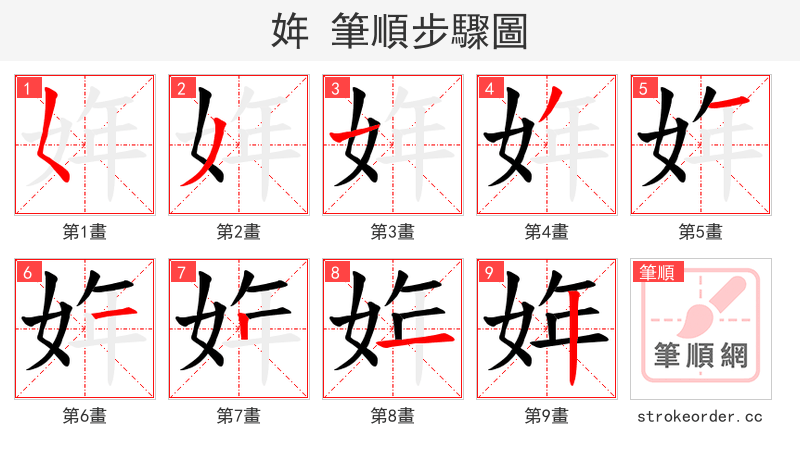 姩 筆順步驟圖

1
第1畫

2
第2畫

3
第3畫

4
第4畫

5
第5畫

6
第6畫

7
第7畫

8
第8畫

9
第9畫

筆順
筆順網

strokeorder.cc