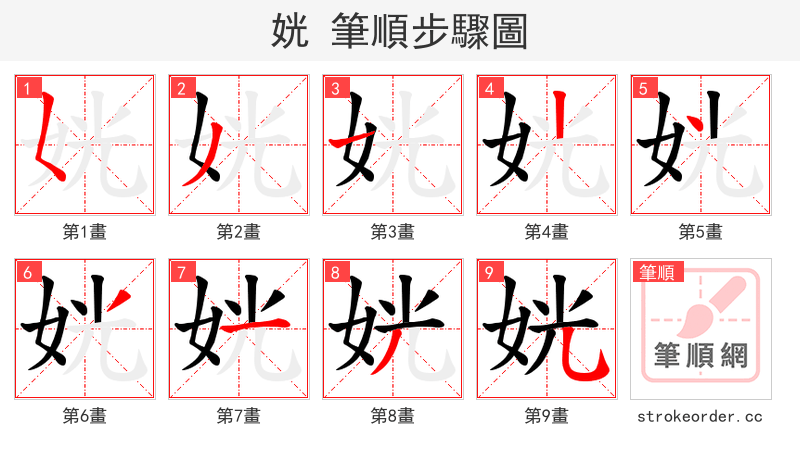 姯 筆順步驟圖

1 第1畫
2 第2畫
3 第3畫
4 第4畫
5 第5畫
6 第6畫
7 第7畫
8 第8畫
9 第9畫

筆順
筆順網
strokeorder.cc