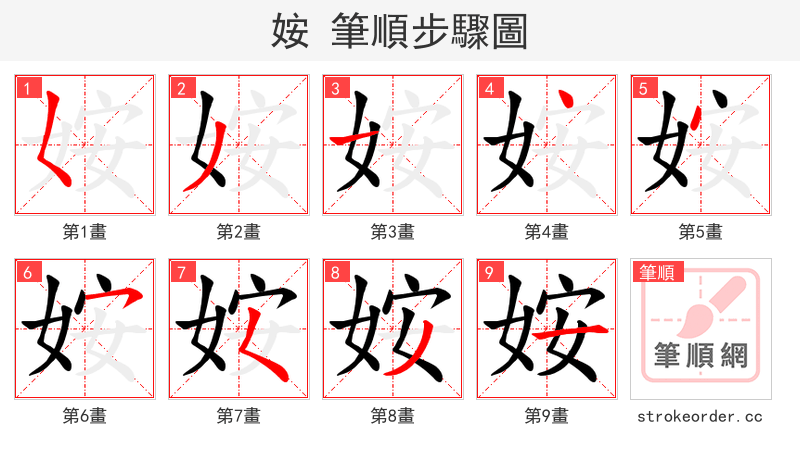 姲 筆順步驟圖

1
第1畫

2
第2畫

3
第3畫

4
第4畫

5
第5畫

6
第6畫

7
第7畫

8
第8畫

9
第9畫

筆順
筆順網
strokeorder.cc