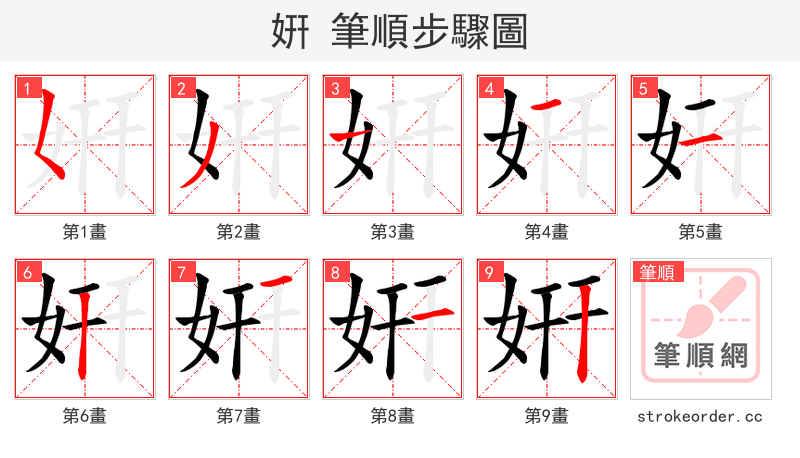 妍 筆順步驟圖

1
第1畫

2
第2畫

3
第3畫

4
第4畫

5
第5畫

6
第6畫

7
第7畫

8
第8畫

9
第9畫

筆順
筆順網
strokeorder.cc