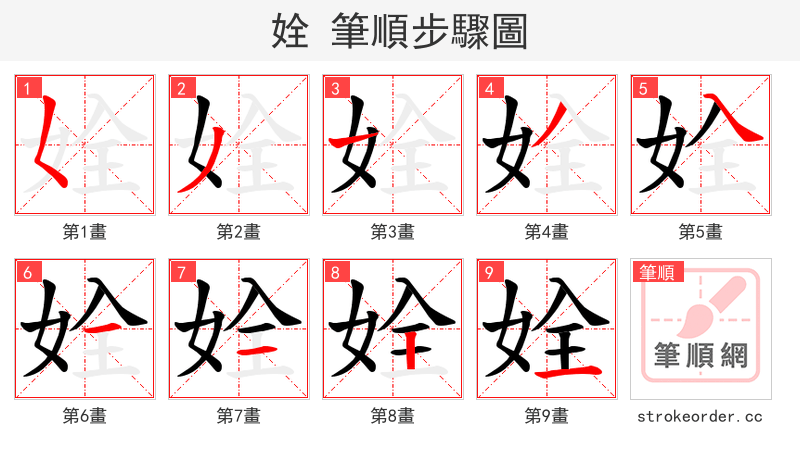 姾 筆順步驟圖

1
第1畫

2
第2畫

3
第3畫

4
第4畫

5
第5畫

6
第6畫

7
第7畫

8
第8畫

9
第9畫

筆順
筆順網

strokeorder.cc