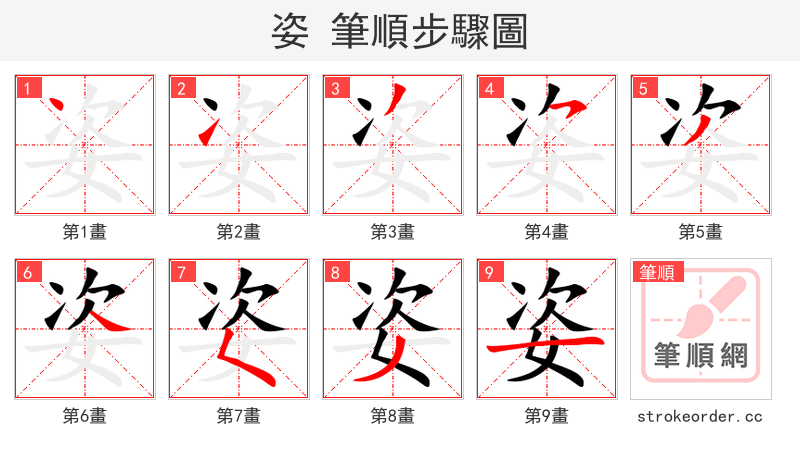 姿 筆順步驟圖

1
姿
第1畫

2
姿
第2畫

3
姿
第3畫

4
姿
第4畫

5
姿
第5畫

6
姿
第6畫

7
姿
第7畫

8
姿
第8畫

9
姿
第9畫

筆順
筆順網
strokeorder.cc