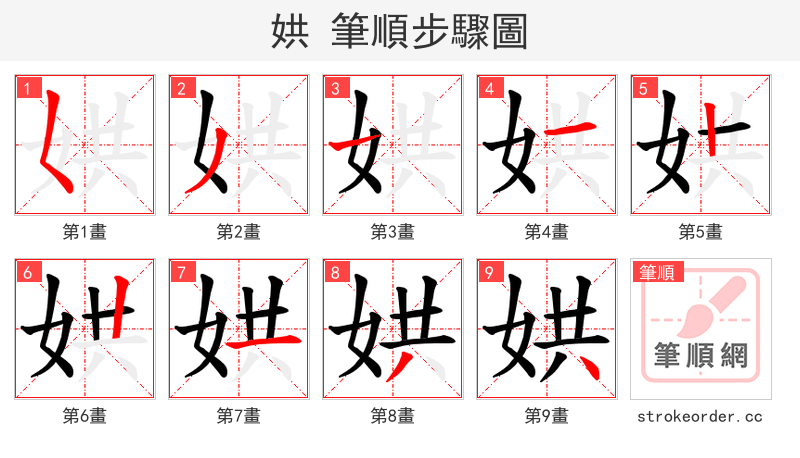 娂 筆順步驟圖

1
第1畫

2
第2畫

3
第3畫

4
第4畫

5
第5畫

6
第6畫

7
第7畫

8
第8畫

9
第9畫

筆順
筆順網

strokeorder.cc