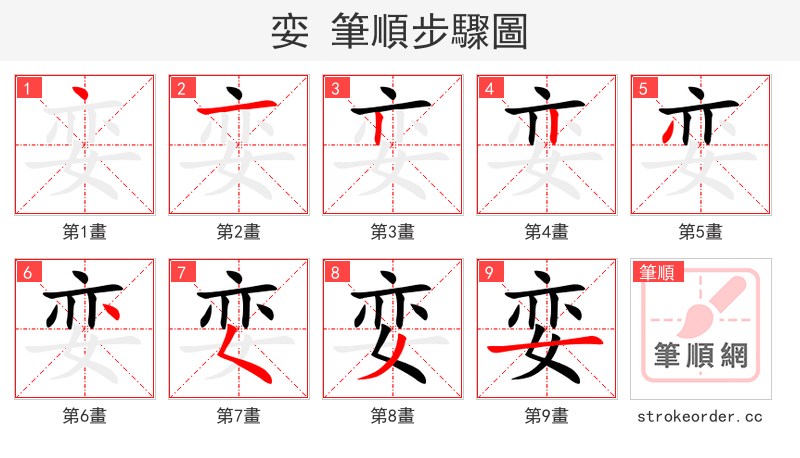 娈 筆順步驟圖

1
第1畫

2
第2畫

3
第3畫

4
第4畫

5
第5畫

6
第6畫

7
第7畫

8
第8畫

9
第9畫

筆順
筆順網

strokeorder.cc