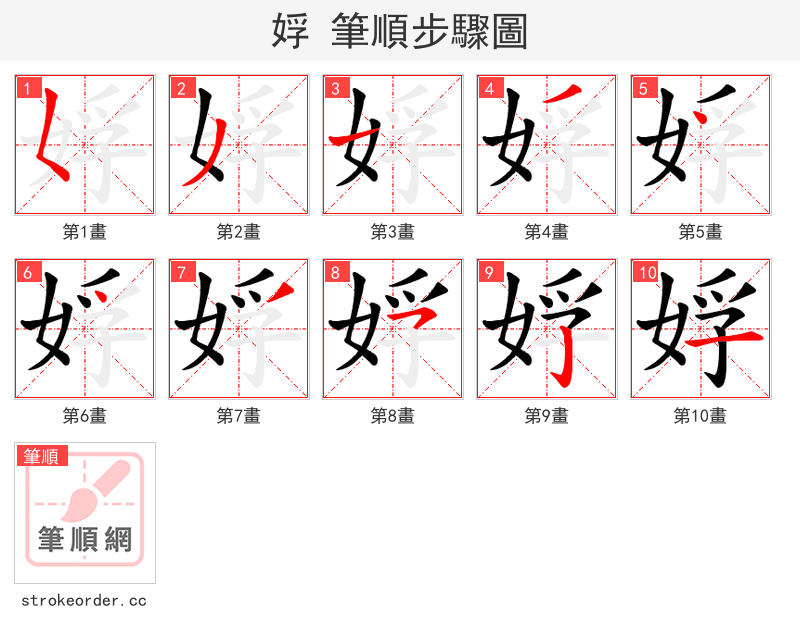 娐 筆順步驟圖

1
第1畫

2
第2畫

3
第3畫

4
第4畫

5
第5畫

6
第6畫

7
第7畫

8
第8畫

9
第9畫

10
第10畫

筆順
筆順網

strokeorder.cc