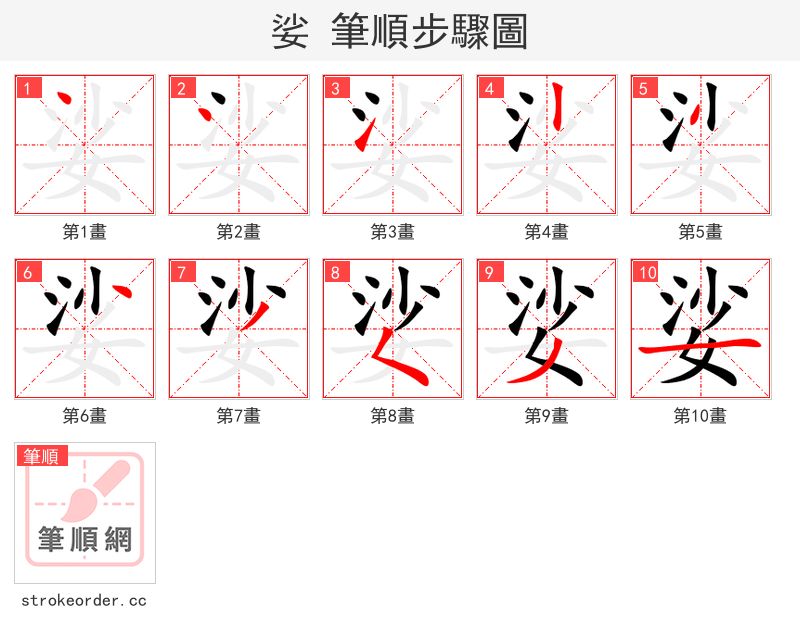 娑 筆順步驟圖

1
第1畫

2
第2畫

3
第3畫

4
第4畫

5
第5畫

6
第6畫

7
第7畫

8
第8畫

9
第9畫

10
第10畫

筆順
筆順網

strokeorder.cc