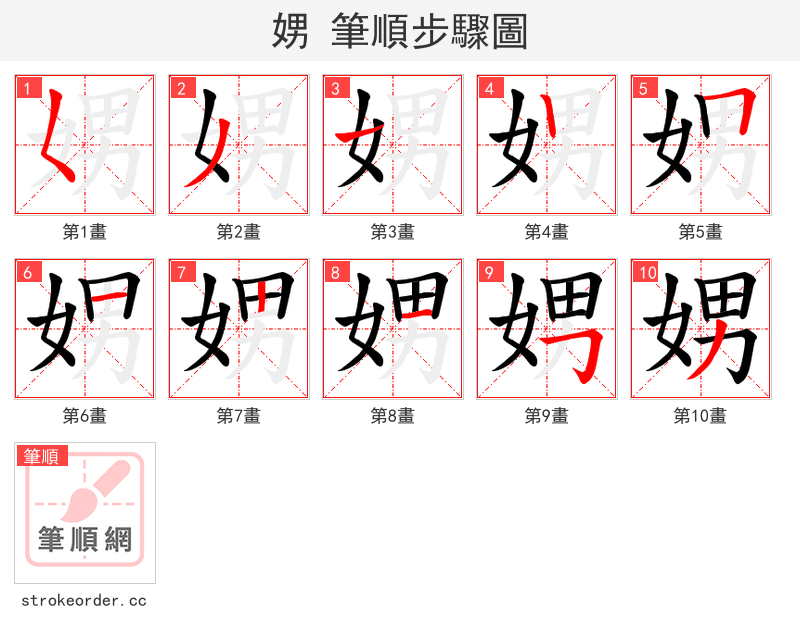 娚 筆順步驟圖

1
第1畫

2
第2畫

3
第3畫

4
第4畫

5
第5畫

6
第6畫

7
第7畫

8
第8畫

9
第9畫

10
第10畫

筆順
筆順網
strokeorder.cc