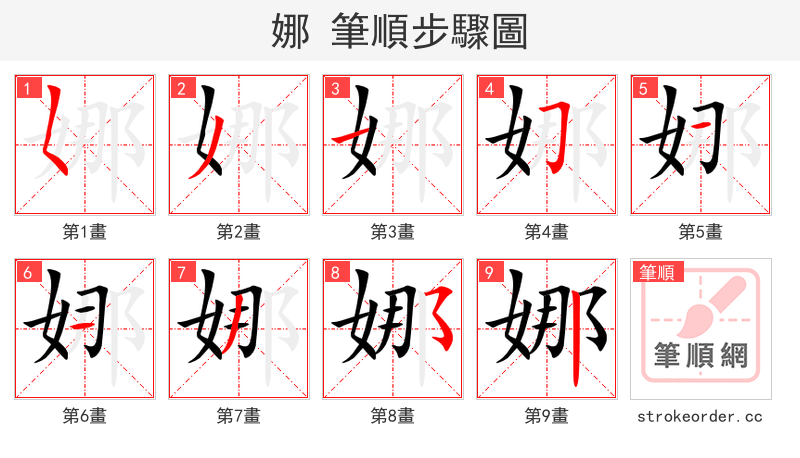 娜 筆順步驟圖

1
第1畫

2
第2畫

3
第3畫

4
第4畫

5
第5畫

6
第6畫

7
第7畫

8
第8畫

9
第9畫

筆順
筆順網
strokeorder.cc