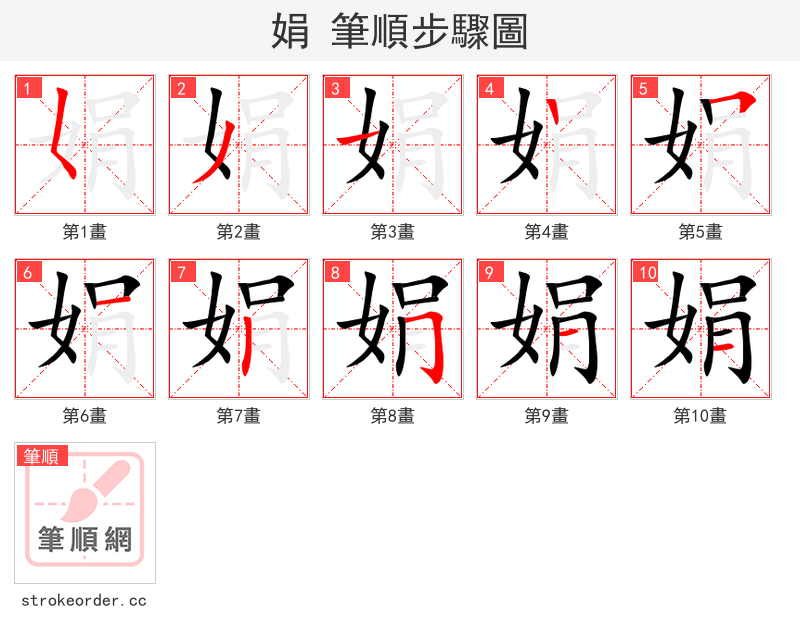 娟 筆順步驟圖

1
第1畫

2
第2畫

3
第3畫

4
第4畫

5
第5畫

6
第6畫

7
第7畫

8
第8畫

9
第9畫

10
第10畫

筆順
筆順網

strokeorder.cc