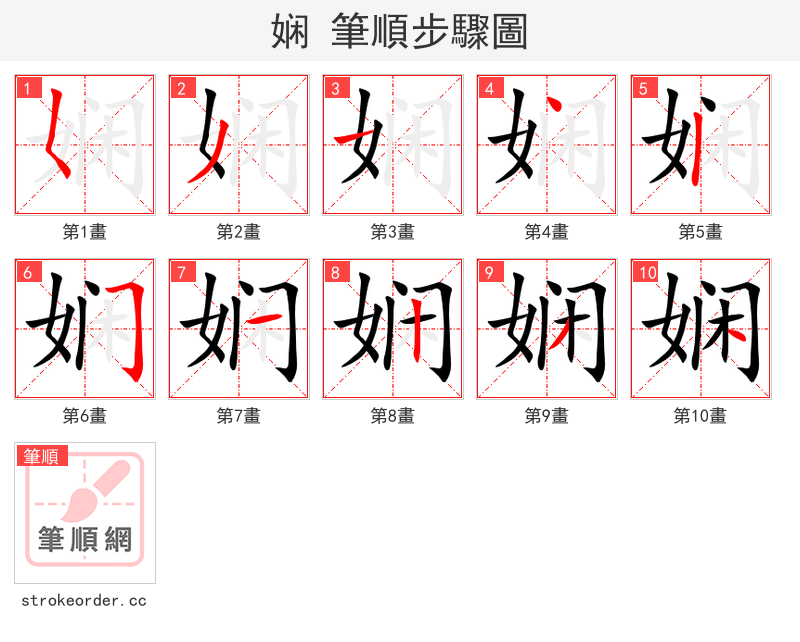 娴 筆順步驟圖

1
第1畫

2
第2畫

3
第3畫

4
第4畫

5
第5畫

6
第6畫

7
第7畫

8
第8畫

9
第9畫

10
第10畫

筆順
筆順網

strokeorder.cc