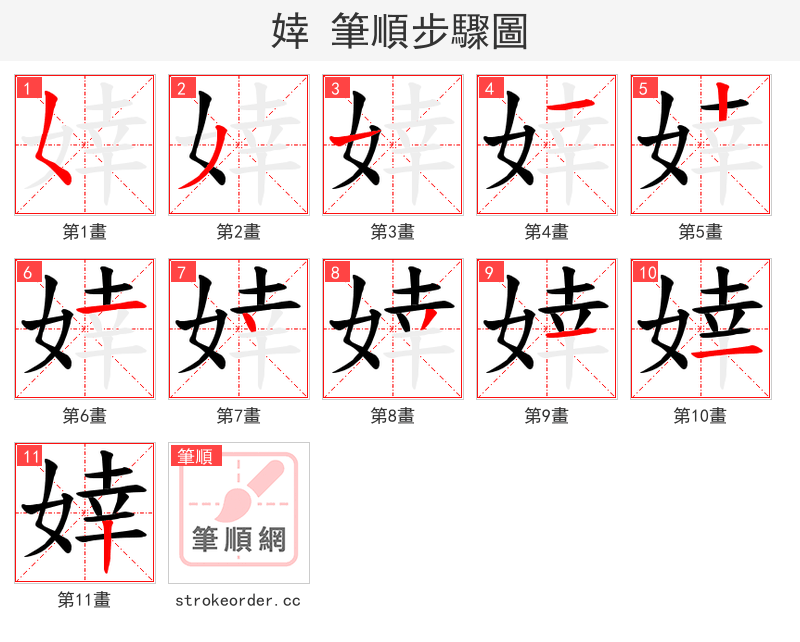 婞 筆順步驟圖

1
第1畫

2
第2畫

3
第3畫

4
第4畫

5
第5畫

6
第6畫

7
第7畫

8
第8畫

9
第9畫

10
第10畫

11
第11畫

筆順
筆順網
strokeorder.cc