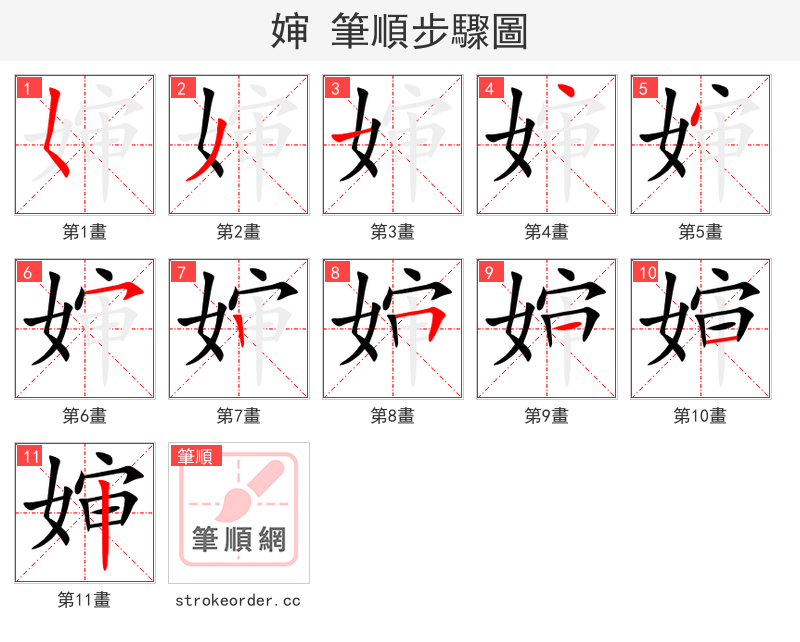 婶 筆順步驟圖

1
第1畫

2
第2畫

3
第3畫

4
第4畫

5
第5畫

6
第6畫

7
第7畫

8
第8畫

9
第9畫

10
第10畫

11
第11畫

筆順
筆順網
strokeorder.cc