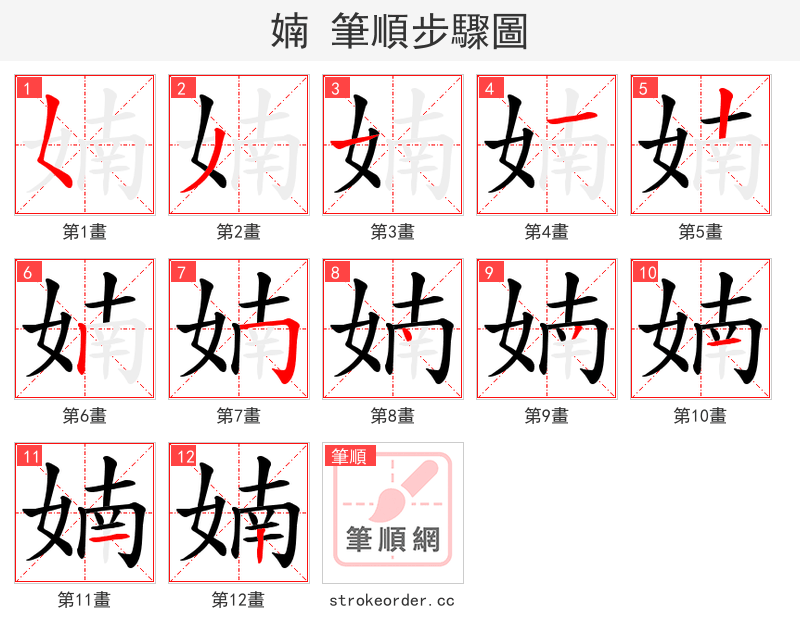 婻 筆順步驟圖

1
第1畫

2
第2畫

3
第3畫

4
第4畫

5
第5畫

6
第6畫

7
第7畫

8
第8畫

9
第9畫

10
第10畫

11
第11畫

12
第12畫

筆順
筆順網
strokeorder.cc