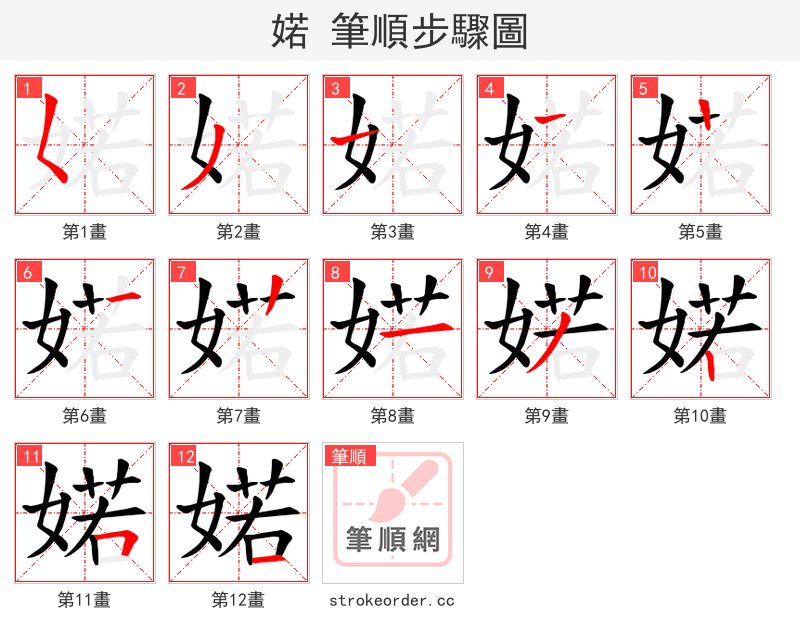 婼 筆順步驟圖

1
第1畫

2
第2畫

3
第3畫

4
第4畫

5
第5畫

6
第6畫

7
第7畫

8
第8畫

9
第9畫

10
第10畫

11
第11畫

12
第12畫

筆順
筆順網
strokeorder.cc