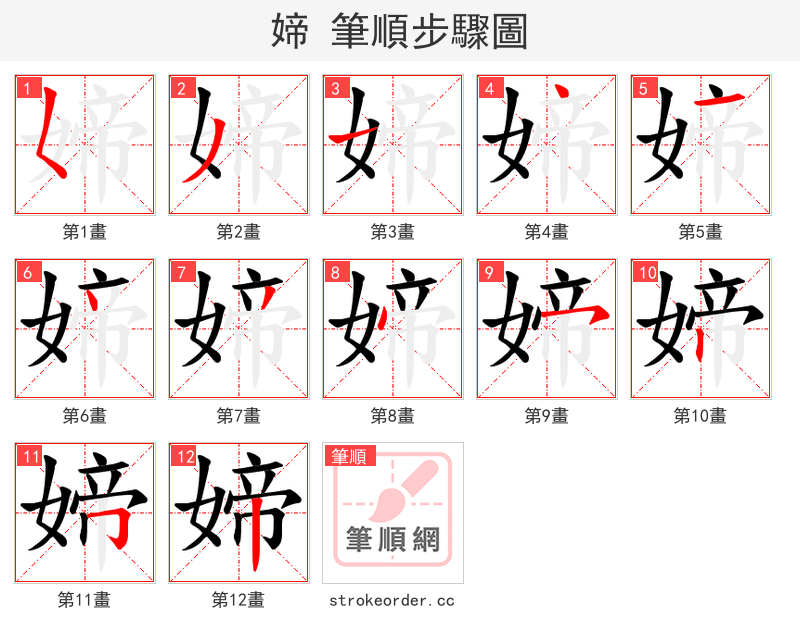 媂 筆順步驟圖

1
第1畫

2
第2畫

3
第3畫

4
第4畫

5
第5畫

6
第6畫

7
第7畫

8
第8畫

9
第9畫

10
第10畫

11
第11畫

12
第12畫

筆順
筆順網
strokeorder.cc