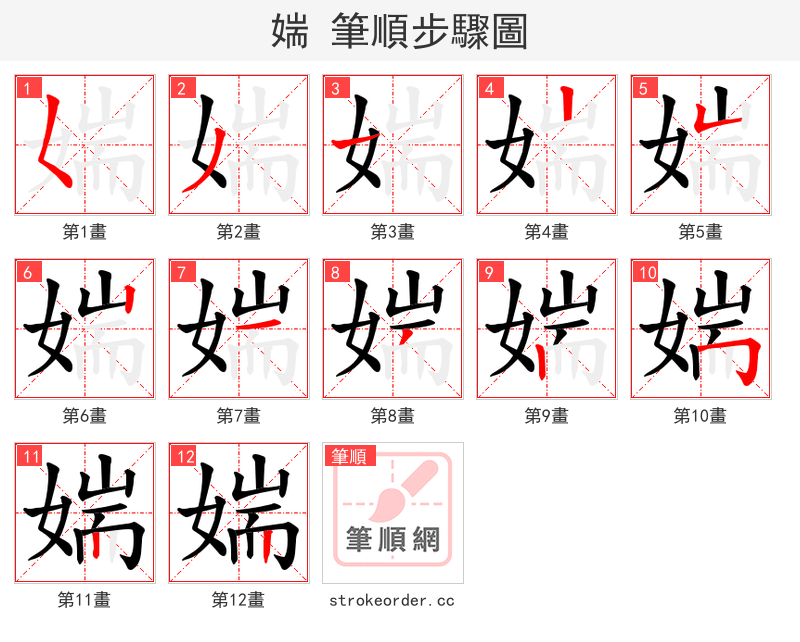 媏 筆順步驟圖

1
第1畫

2
第2畫

3
第3畫

4
第4畫

5
第5畫

6
第6畫

7
第7畫

8
第8畫

9
第9畫

10
第10畫

11
第11畫

12
第12畫

筆順
筆順網
strokeorder.cc