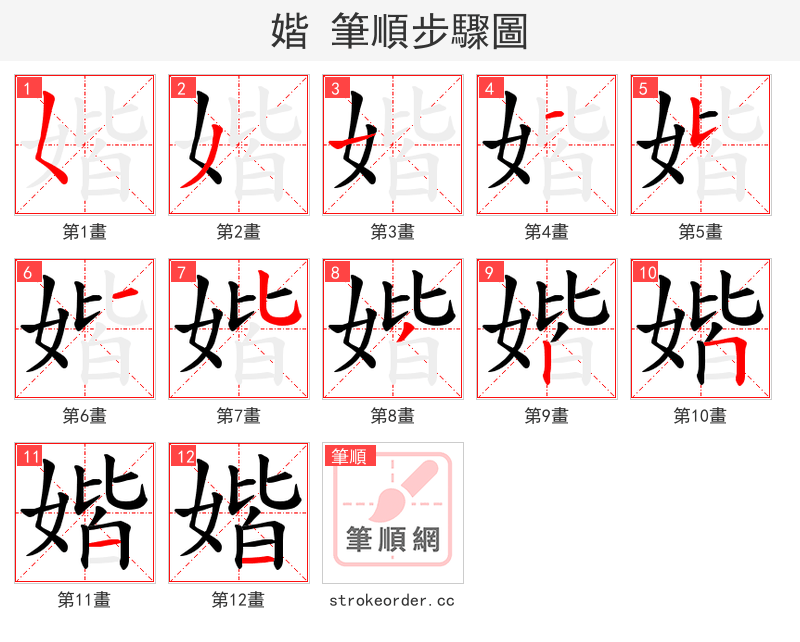 媘 筆順步驟圖

1 媘 第1畫
2 媘 第2畫
3 媘 第3畫
4 媘 第4畫
5 媘 第5畫
6 媘 第6畫
7 媘 第7畫
8 媘 第8畫
9 媘 第9畫
10 媘 第10畫
11 媘 第11畫
12 媘 第12畫

筆順
筆順網
strokeorder.cc