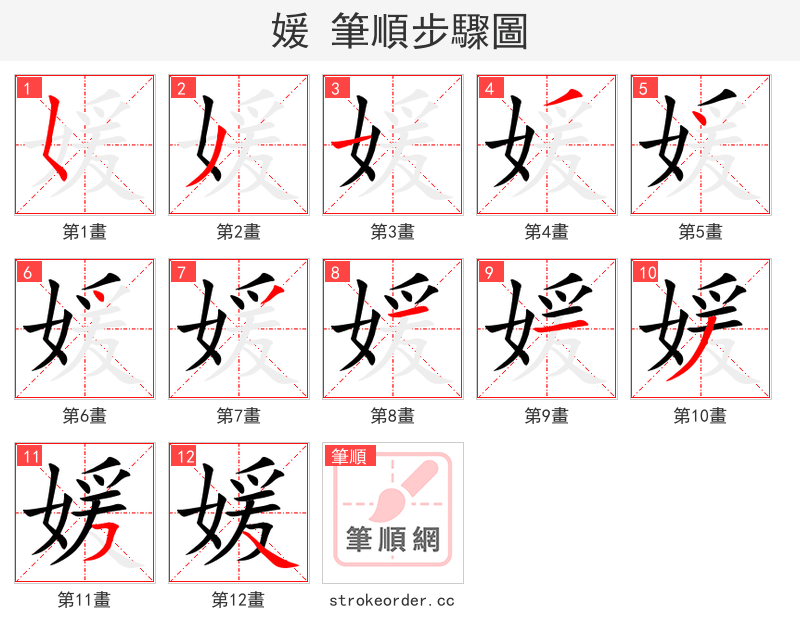 媛 筆順步驟圖

1
第1畫

2
第2畫

3
第3畫

4
第4畫

5
第5畫

6
第6畫

7
第7畫

8
第8畫

9
第9畫

10
第10畫

11
第11畫

12
第12畫

筆順
筆順網
strokeorder.cc