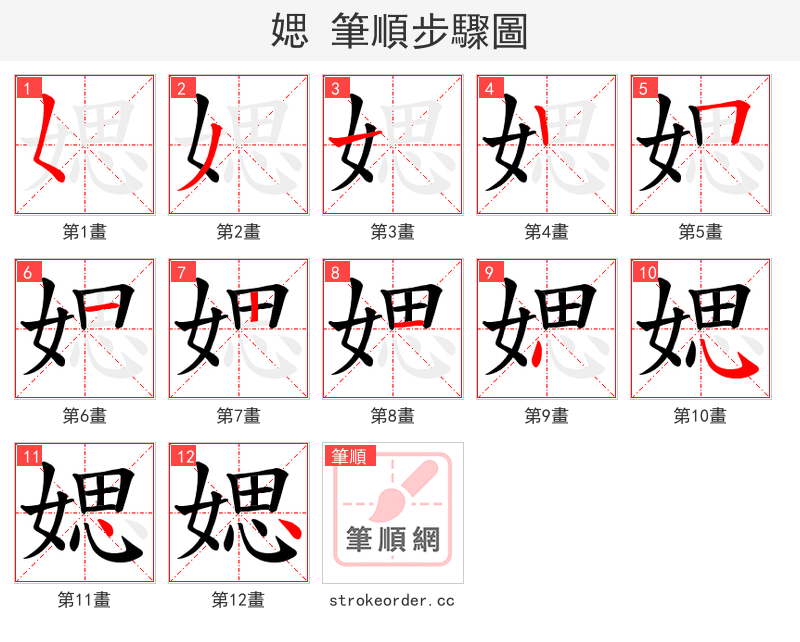 媤 筆順步驟圖

1
第1畫

2
第2畫

3
第3畫

4
第4畫

5
第5畫

6
第6畫

7
第7畫

8
第8畫

9
第9畫

10
第10畫

11
第11畫

12
第12畫

筆順
筆順網
strokeorder.cc