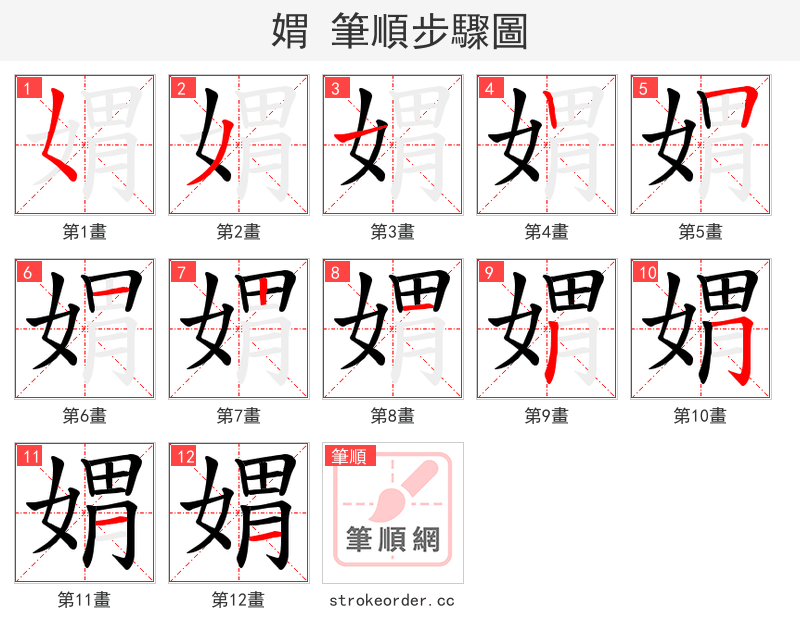 媦 筆順步驟圖

1
媦
第1畫

2
媦
第2畫

3
媦
第3畫

4
媦
第4畫

5
媦
第5畫

6
媦
第6畫

7
媦
第7畫

8
媦
第8畫

9
媦
第9畫

10
媦
第10畫

11
媦
第11畫

12
媦
第12畫

筆順
筆順網
strokeorder.cc