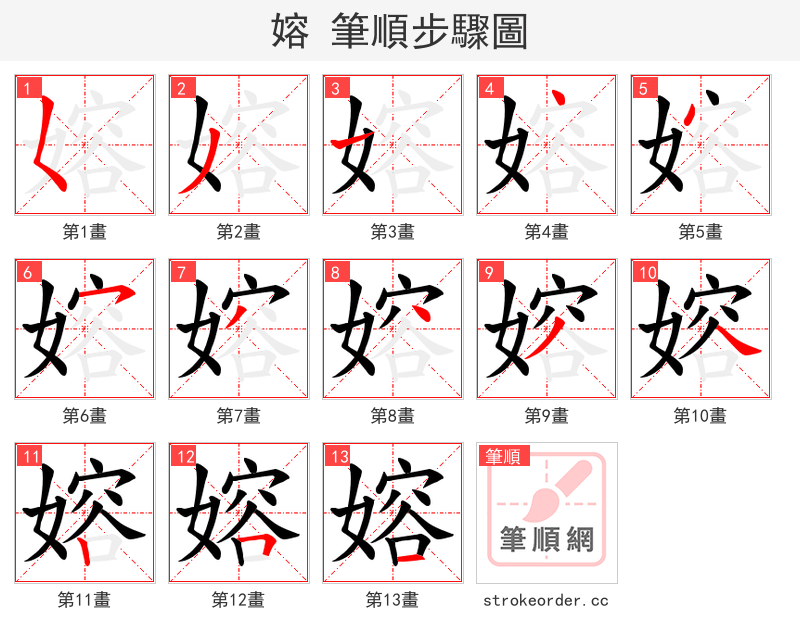 嫆 筆順步驟圖

1
第1畫

2
第2畫

3
第3畫

4
第4畫

5
第5畫

6
第6畫

7
第7畫

8
第8畫

9
第9畫

10
第10畫

11
第11畫

12
第12畫

13
第13畫

筆順
筆順網
strokeorder.cc