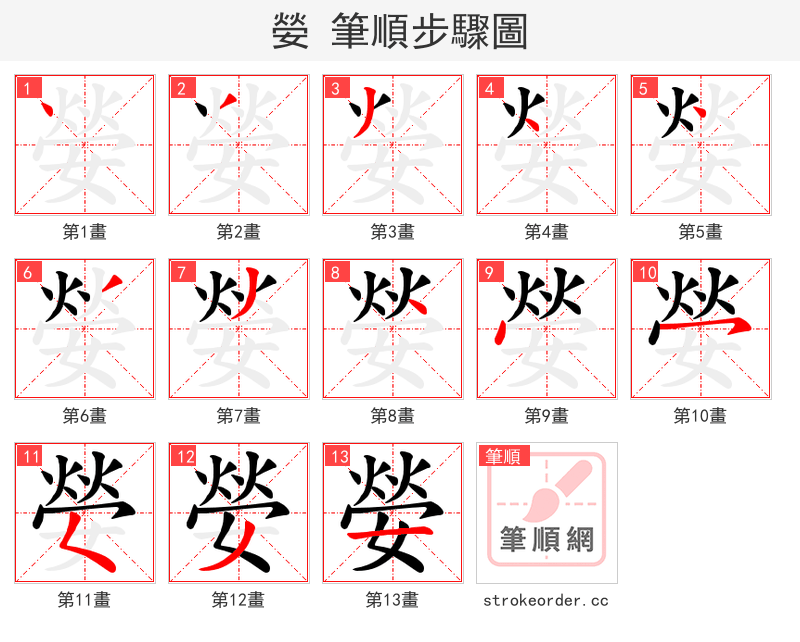 嫈 筆順步驟圖

1
第1畫

2
第2畫

3
第3畫

4
第4畫

5
第5畫

6
第6畫

7
第7畫

8
第8畫

9
第9畫

10
第10畫

11
第11畫

12
第12畫

13
第13畫

筆順
筆順網
strokeorder.cc