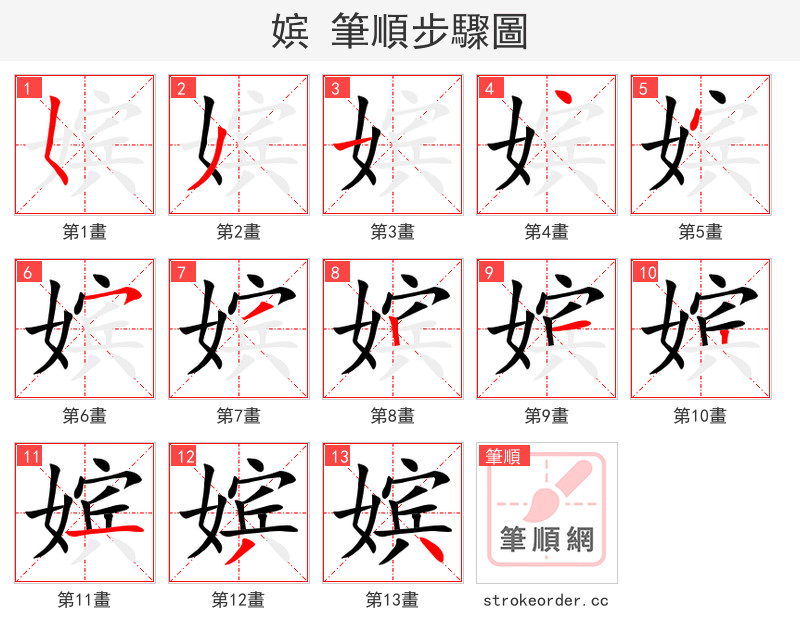 嫔 筆順步驟圖

1
第1畫

2
第2畫

3
第3畫

4
第4畫

5
第5畫

6
第6畫

7
第7畫

8
第8畫

9
第9畫

10
第10畫

11
第11畫

12
第12畫

13
第13畫

筆順
筆順網
strokeorder.cc