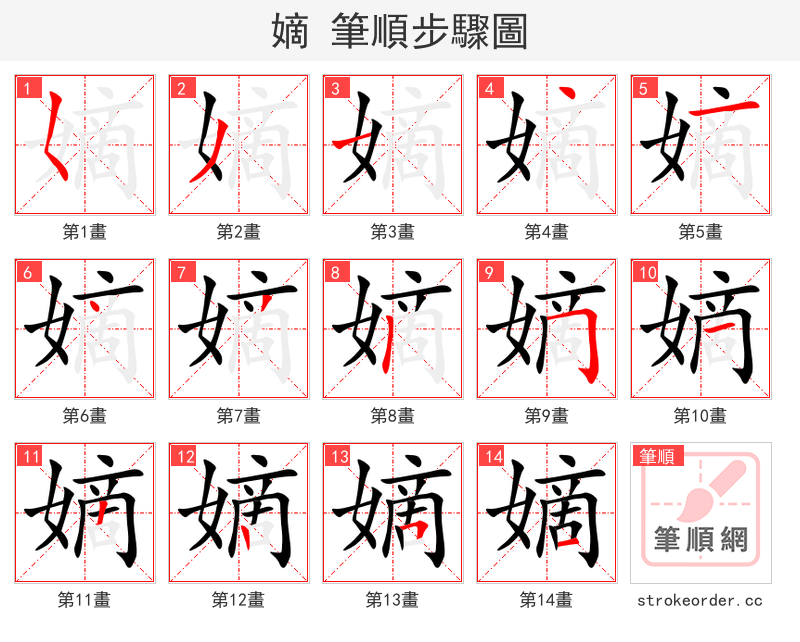 嫡 筆順步驟圖

1 第1畫
2 第2畫
3 第3畫
4 第4畫
5 第5畫
6 第6畫
7 第7畫
8 第8畫
9 第9畫
10 第10畫
11 第11畫
12 第12畫
13 第13畫
14 第14畫

筆順
筆順網
strokeorder.cc