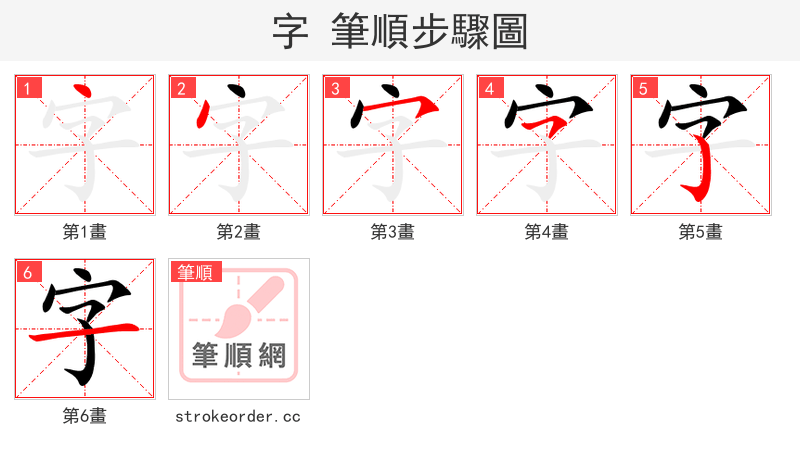 字 筆順步驟圖

1 字
第1畫

2 字
第2畫

3 字
第3畫

4 字
第4畫

5 字
第5畫

6 字
第6畫

筆順
筆順網
strokeorder.cc