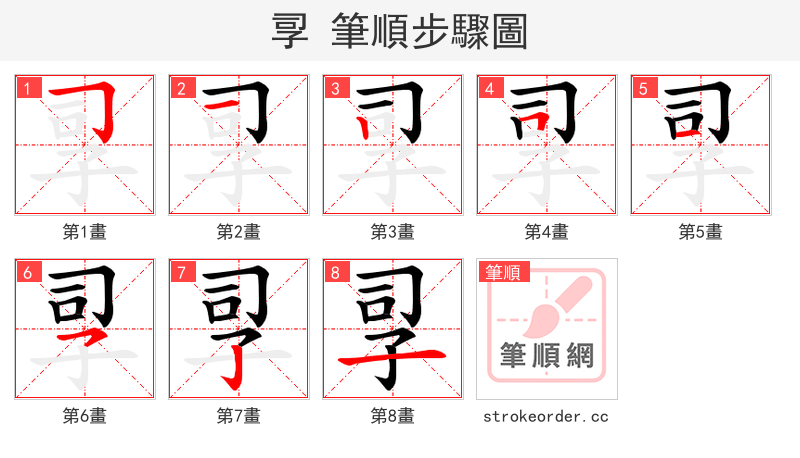 孠 筆順步驟圖

1
第1畫
2
第2畫
3
第3畫
4
第4畫
5
第5畫
6
第6畫
7
第7畫
8
第8畫
筆順
筆順網
strokeorder.cc