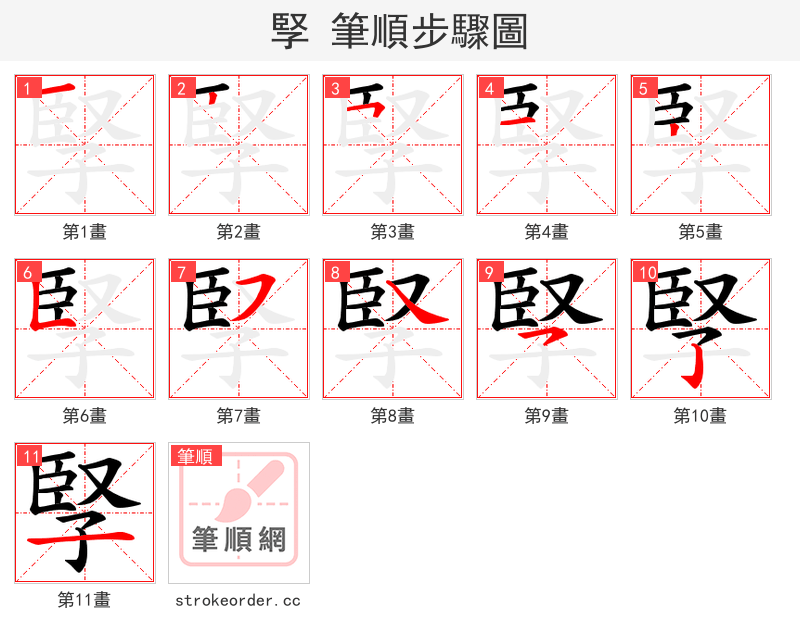 孯 筆順步驟圖

1
第1畫

2
第2畫

3
第3畫

4
第4畫

5
第5畫

6
第6畫

7
第7畫

8
第8畫

9
第9畫

10
第10畫

11
第11畫

筆順
筆順網
strokeorder.cc