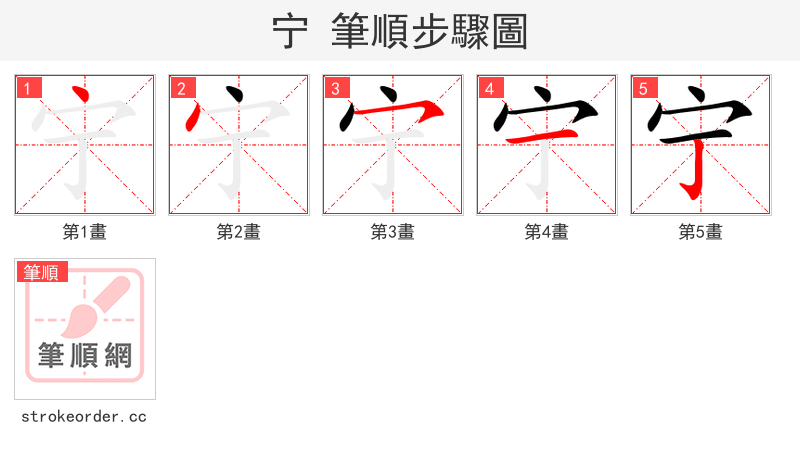 宁 筆順步驟圖

1
宁
第1畫

2
宁
第2畫

3
宁
第3畫

4
宁
第4畫

5
宁
第5畫

筆順
筆順網

strokeorder.cc