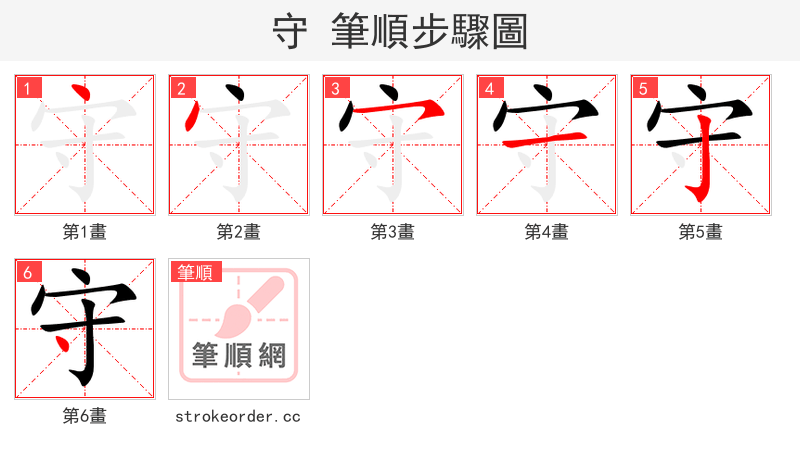 守 筆順步驟圖

1 守 第1畫

2 守 第2畫

3 守 第3畫

4 守 第4畫

5 守 第5畫

6 守 第6畫

筆順 筆順網 strokeorder.cc