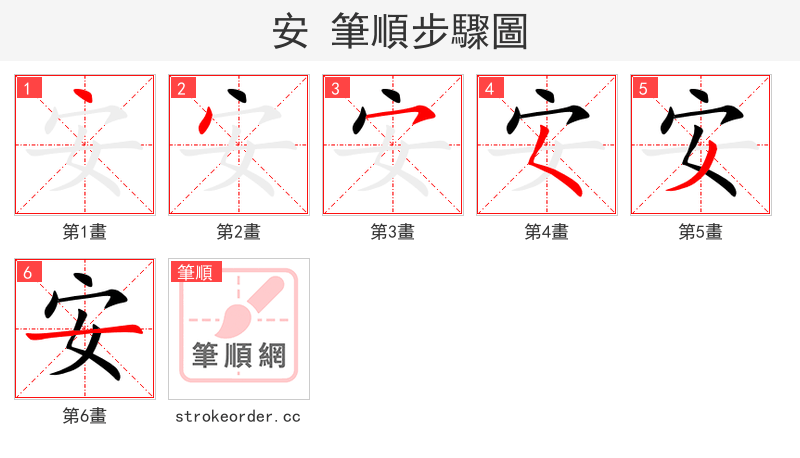 安 筆順步驟圖

1
安
第1畫

2
安
第2畫

3
安
第3畫

4
安
第4畫

5
安
第5畫

6
安
第6畫

筆順
筆順網
strokeorder.cc