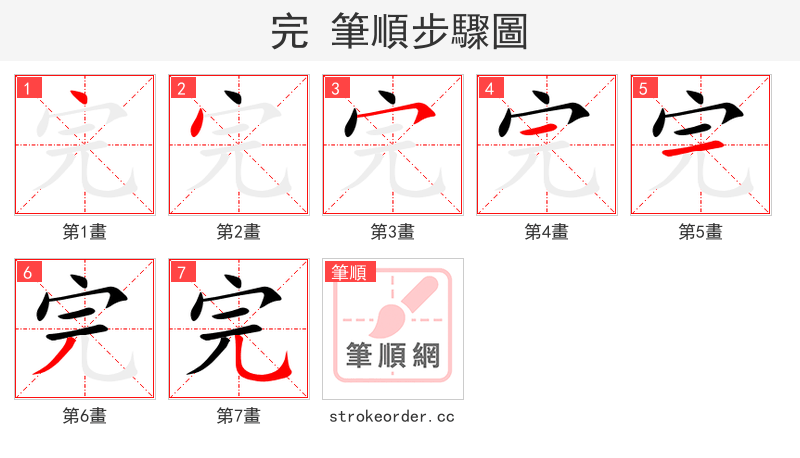 完 筆順步驟圖

1 完
第1畫

2 完
第2畫

3 完
第3畫

4 完
第4畫

5 完
第5畫

6 完
第6畫

7 完
第7畫

筆順
筆順網
strokeorder.cc