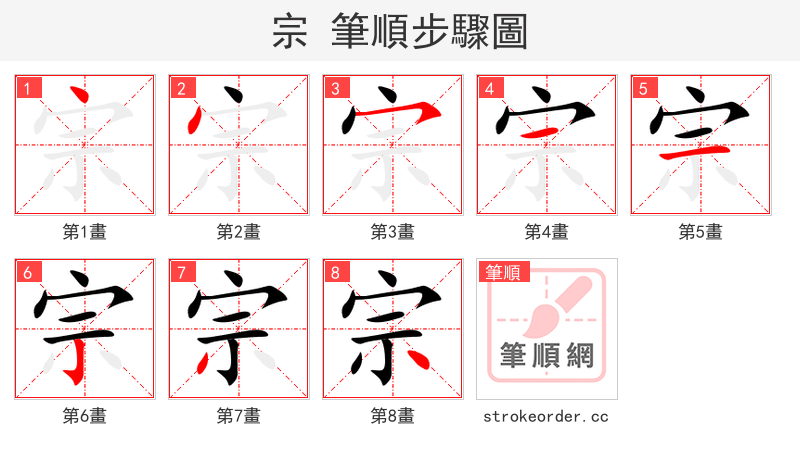 宗 筆順步驟圖

1
宗
第1畫

2
宗
第2畫

3
宗
第3畫

4
宗
第4畫

5
宗
第5畫

6
宗
第6畫

7
宗
第7畫

8
宗
第8畫

筆順
筆順網
strokeorder.cc