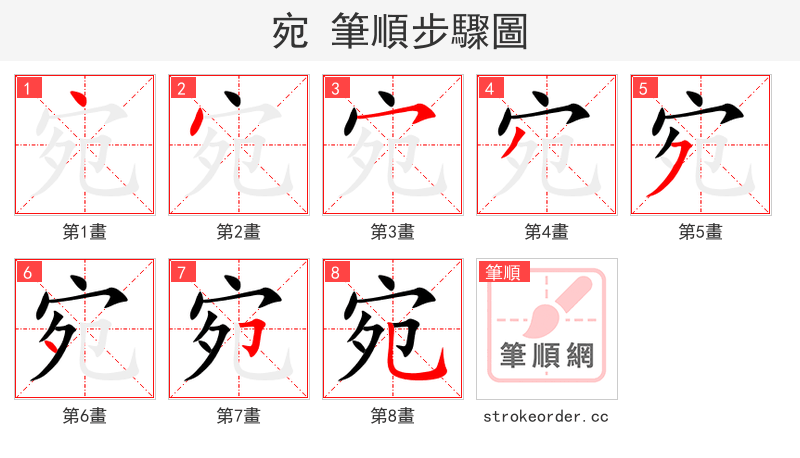 宛 筆順步驟圖

1
宛
第1畫

2
宛
第2畫

3
宛
第3畫

4
宛
第4畫

5
宛
第5畫

6
宛
第6畫

7
宛
第7畫

8
宛
第8畫

筆順
筆順網
strokeorder.cc