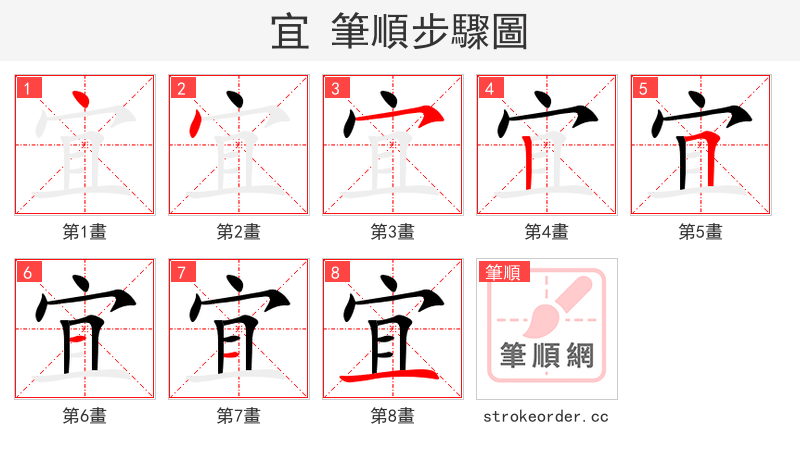 宜 筆順步驟圖

1
第1畫

2
第2畫

3
第3畫

4
第4畫

5
第5畫

6
第6畫

7
第7畫

8
宜
第8畫

筆順
筆順網
strokeorder.cc