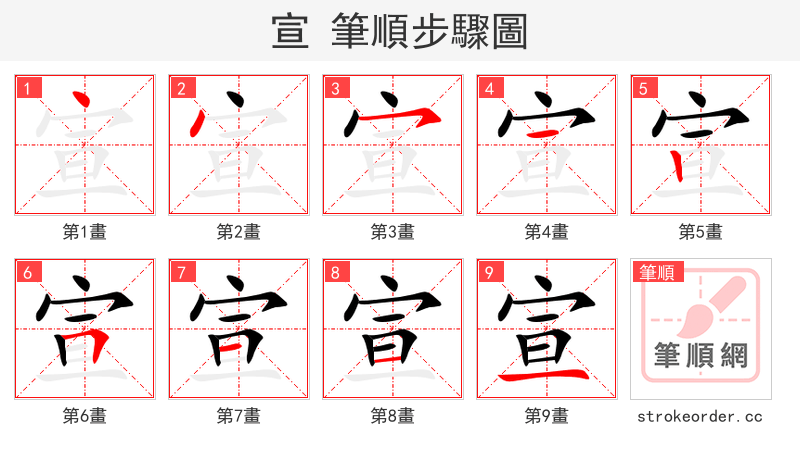 宣 筆順步驟圖

1
第1畫

2
第2畫

3
第3畫

4
第4畫

5
第5畫

6
第6畫

7
第7畫

8
第8畫

9
第9畫

筆順
筆順網
strokeorder.cc