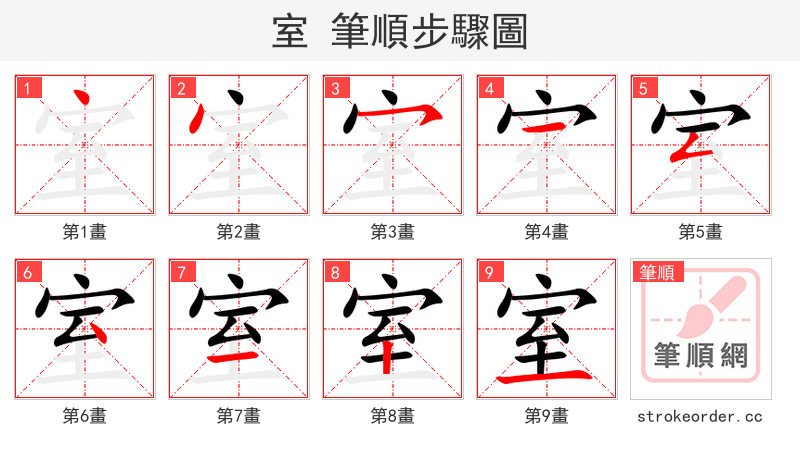 室 筆順步驟圖

1
第1畫

2
第2畫

3
第3畫

4
第4畫

5
第5畫

6
第6畫

7
第7畫

8
第8畫

9
第9畫

筆順
筆順網
strokeorder.cc