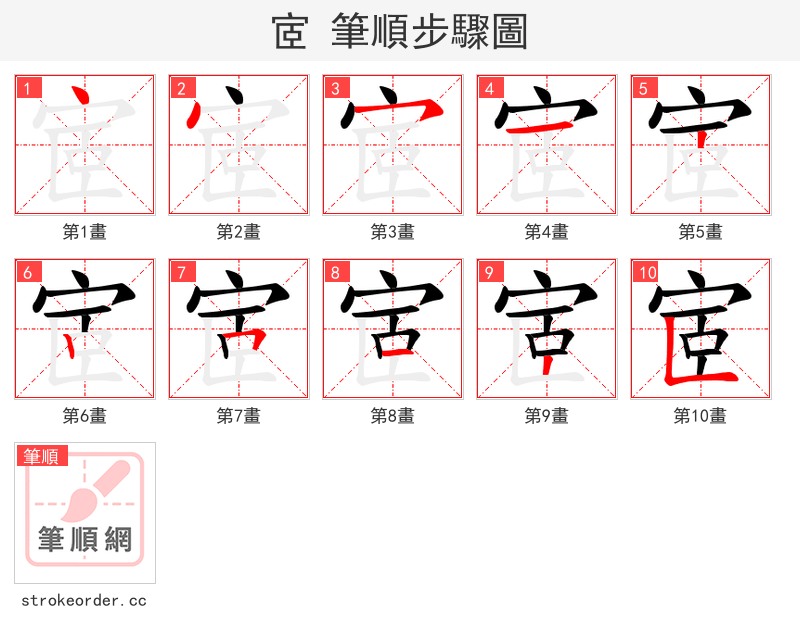 宧 筆順步驟圖

1
第1畫

2
第2畫

3
第3畫

4
第4畫

5
第5畫

6
第6畫

7
第7畫

8
第8畫

9
第9畫

10
第10畫

筆順
筆順網

strokeorder.cc