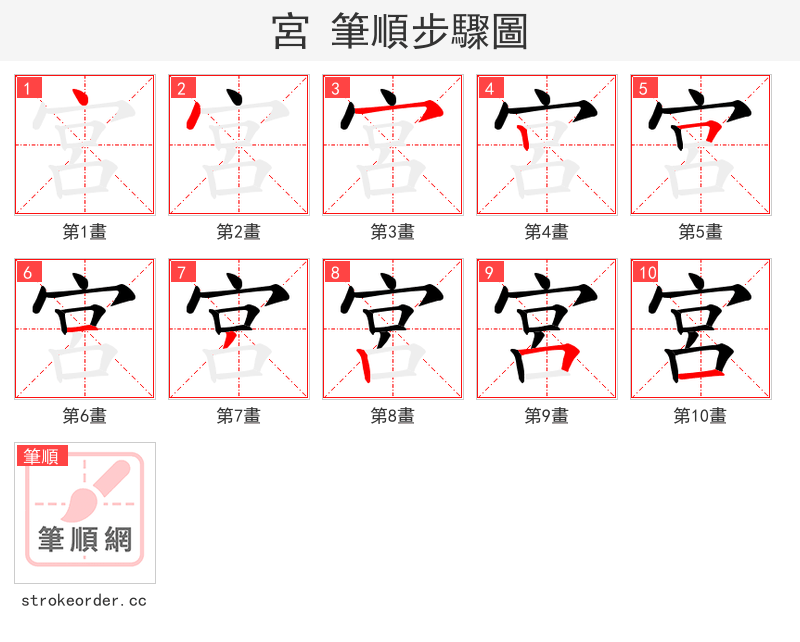 宮 筆順步驟圖

1 宮 第1畫
2 宮 第2畫
3 宮 第3畫
4 宮 第4畫
5 宮 第5畫
6 宮 第6畫
7 宮 第7畫
8 宮 第8畫
9 宮 第9畫
10 宮 第10畫

筆順
筆順網
strokeorder.cc